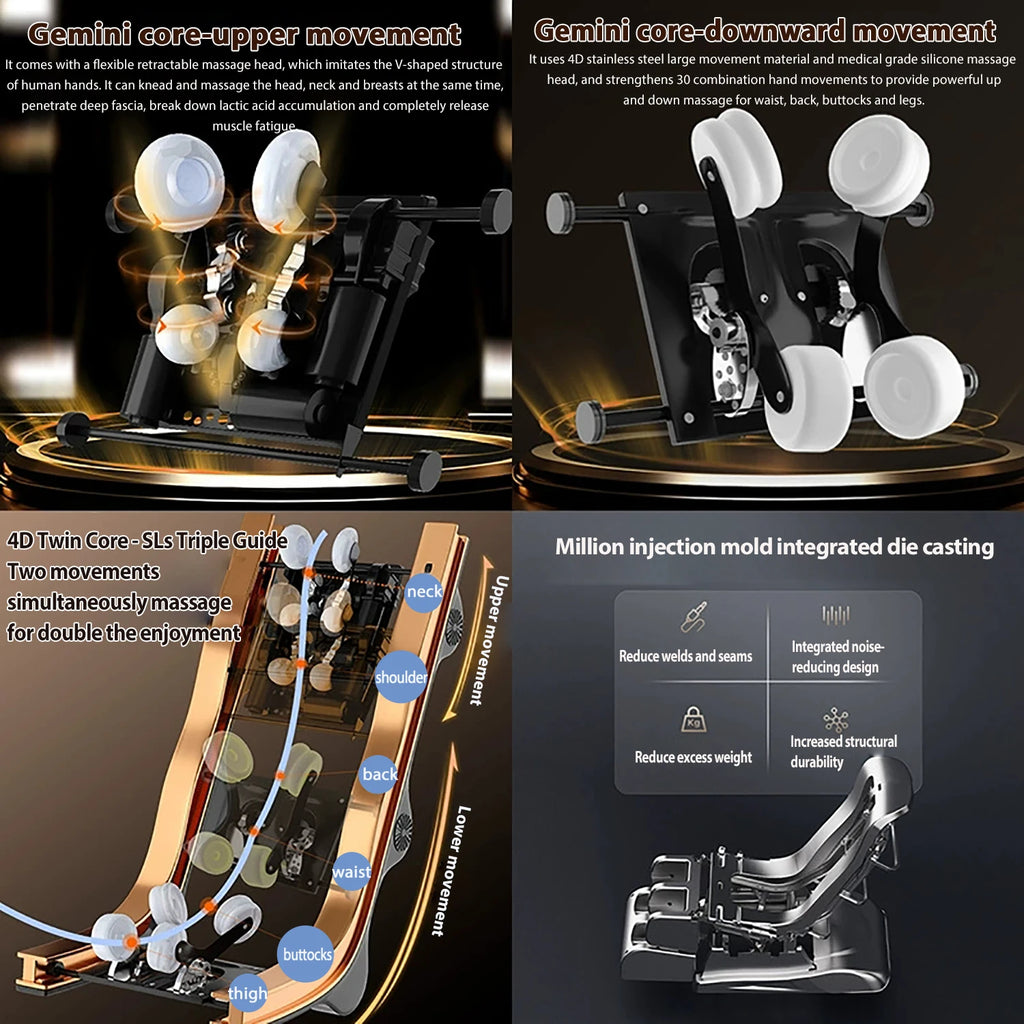 Gemini core-upper movement

It comes with a flexible retractable massage head, which imitates the V-shaped structure of human hands. It can knead and massage the head, neck and breasts at the same time, penetrate deep fascia, break down lactic acid accumulation and completely release muscle fatigue

Gemini core-downward movement

It uses 4D stainless steel large movement material and medical grade silicone massage head, and strengthens 30 combination hand movements to provide powerful up and down massage for waist, back, buttocks and legs.

4D Twin Core - SLs Triple Guide
Two movements simultaneously massage for double the enjoyment

neck

shoulder

back

waist

buttocks

thigh

Upper movement

Lower movement

Million injection mold integrated die casting

Reduce welds and seams

Integrated noise-reducing design

Kg

Reduce excess weight

Increased structural durability